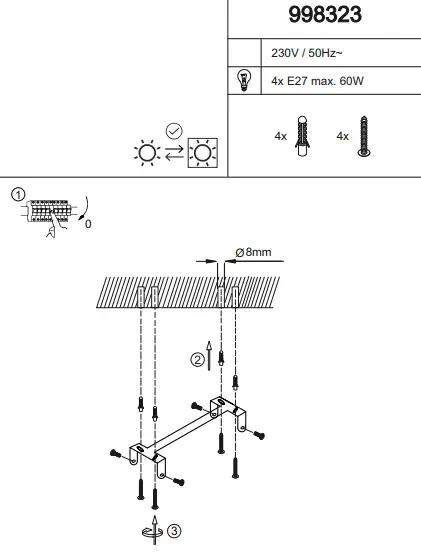 998323

230V / 50Hz~

4x E27 max. 60W

4x

4x

①

0

Ø8mm

②

③