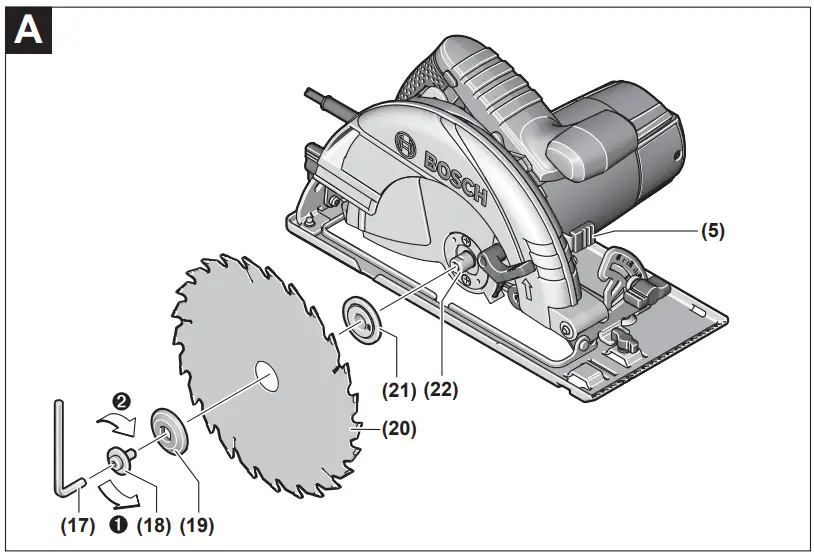 A

BOSCH

(5)

(21) (22)

(20)

❷

(17) ❶ (18) (19)