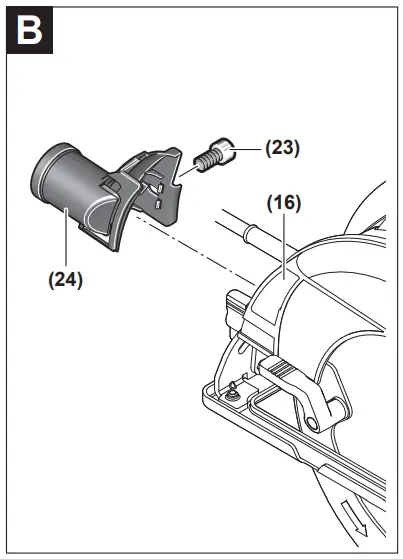 B

(23)

(16)

(24)