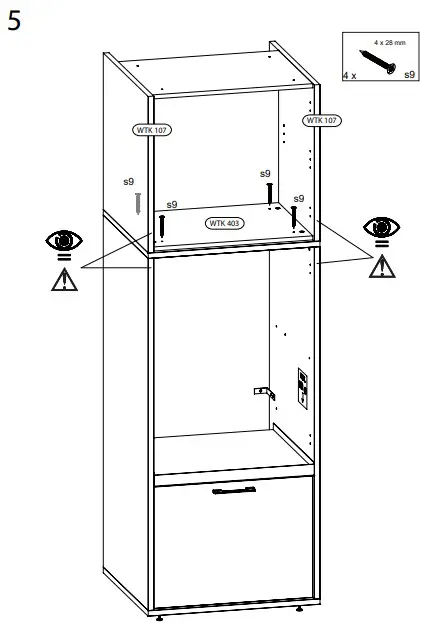 5

4 x 28 mm
4 x
s9

WTK 107
WTK 107
s9
s9
s9
s9
WTK 403