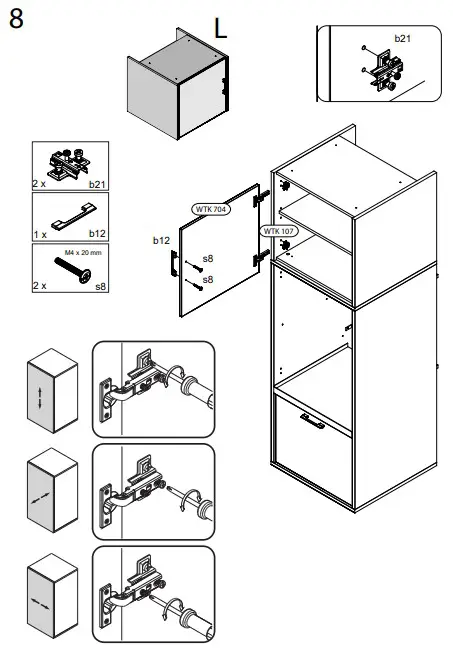 8

L

b21

2 x b21

1 x b12

M4 x 20 mm

2 x s8

WTK 704

WTK 107

b12

s8

s8