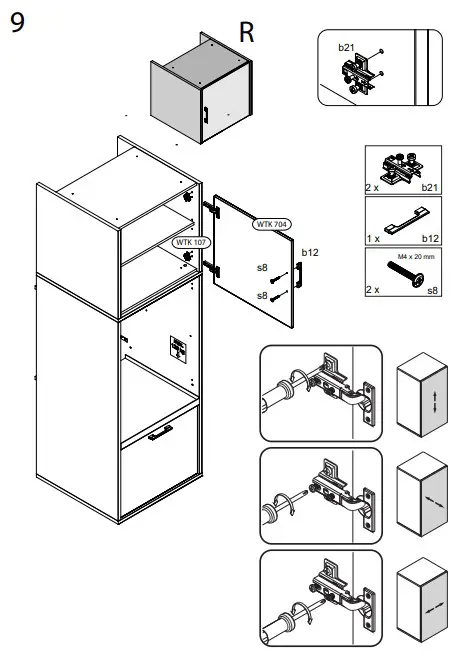 9

R

b21

2 x b21

1 x b12

M4 x 20 mm

2 x s8

WTK 704

WTK 107

b12

s8

s8