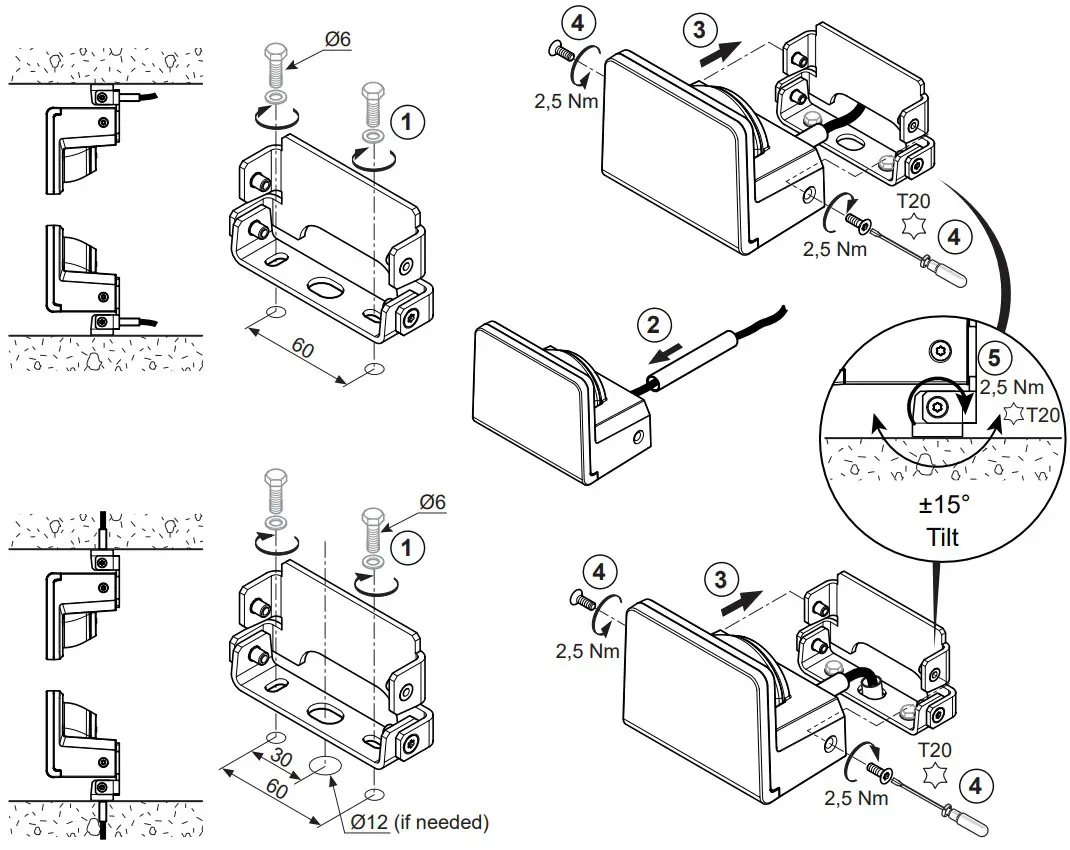 Ø6
1
60
4
2,5 Nm
3
T20
2,5 Nm
4
2
5
2,5 Nm
T20
±15°
Tilt
Ø6
1
30
60
Ø12 (if needed)
4
2,5 Nm
3
T20
2,5 Nm
4