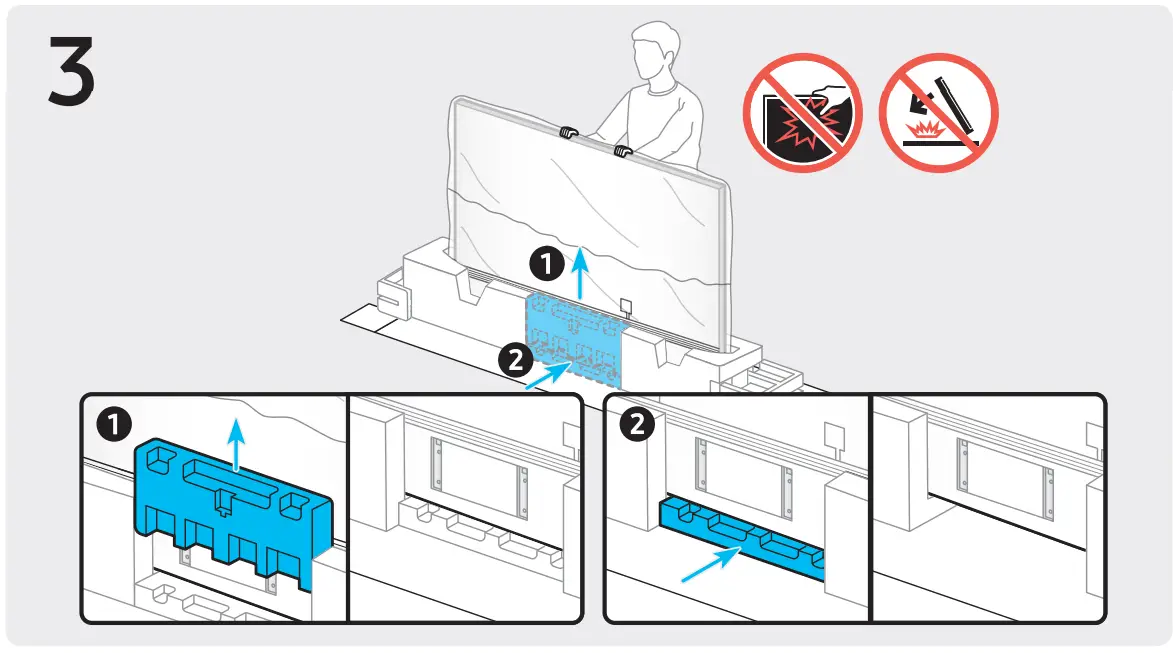 3

1

2

1

2