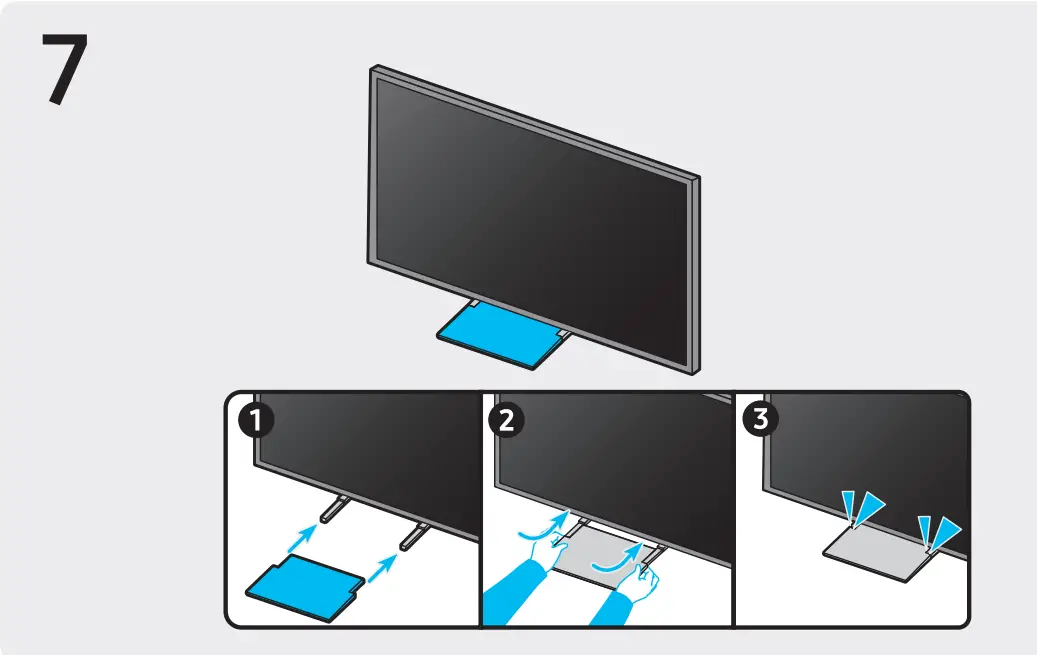 7

1

2

3