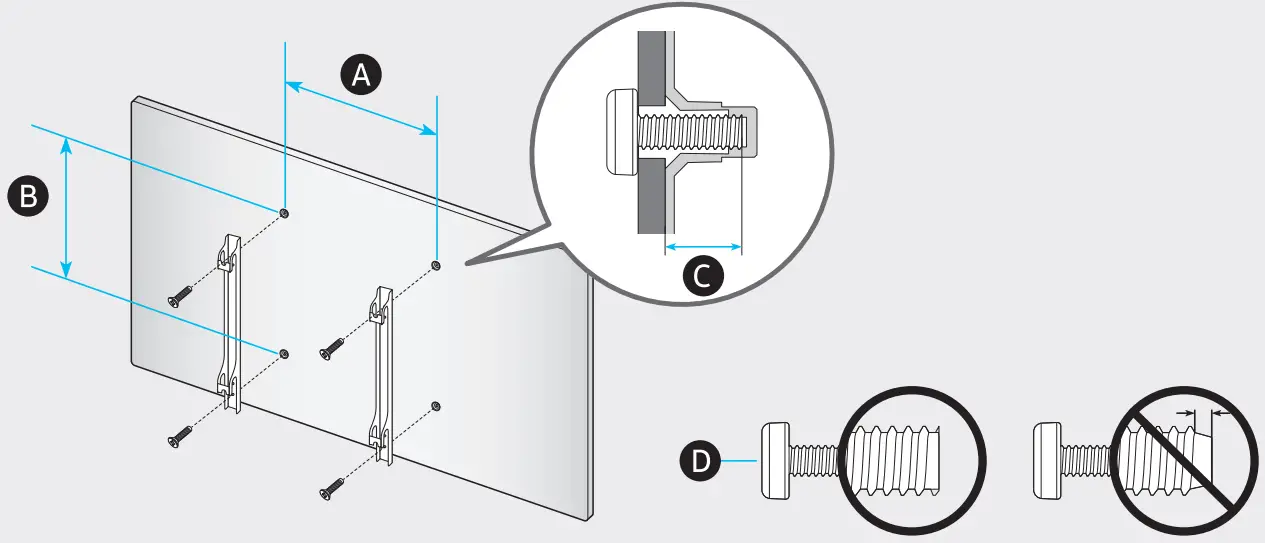 A
B
C
D