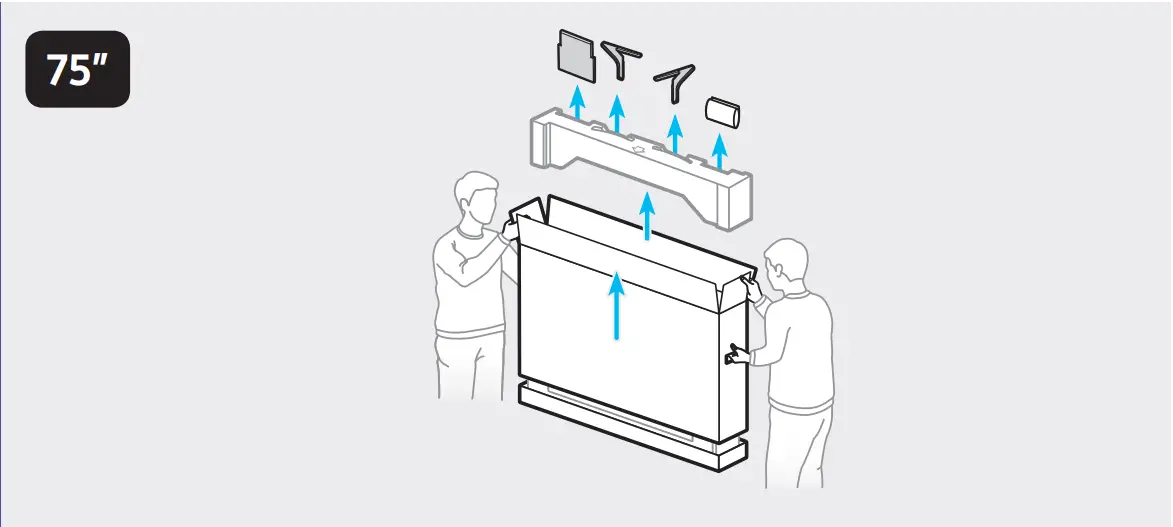 75"