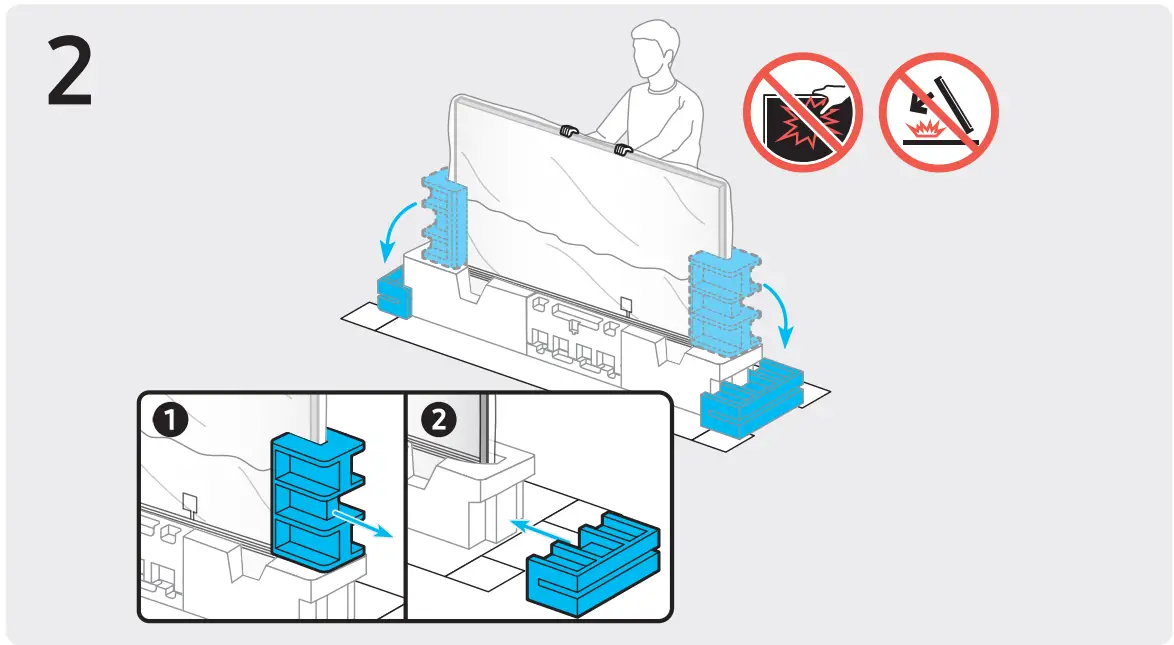 2

1

2