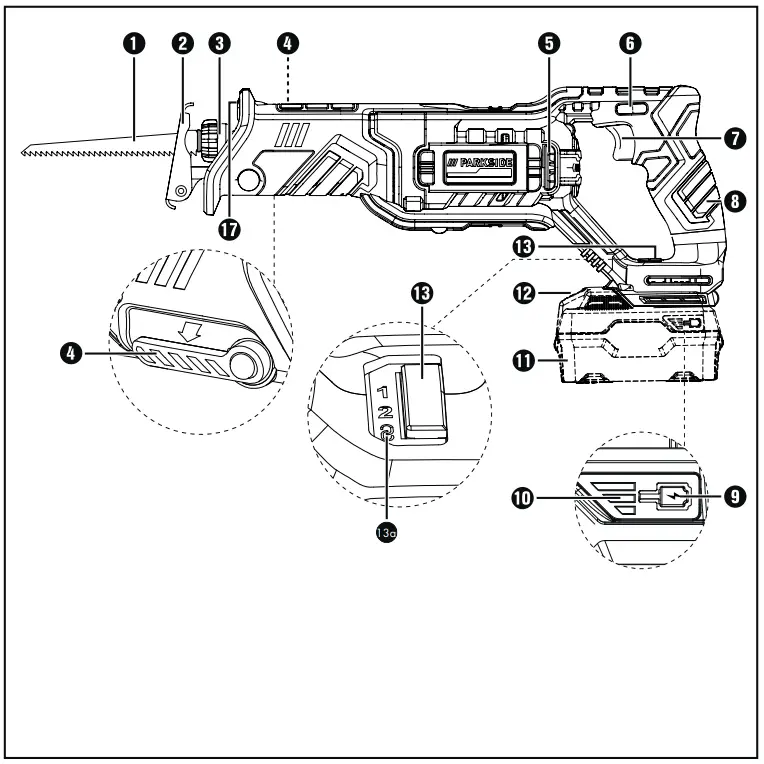 1
2
3
4
5
6
7
8
17
PARKSIDE
13
12
11
4
13
1
2
3
13a
10
9