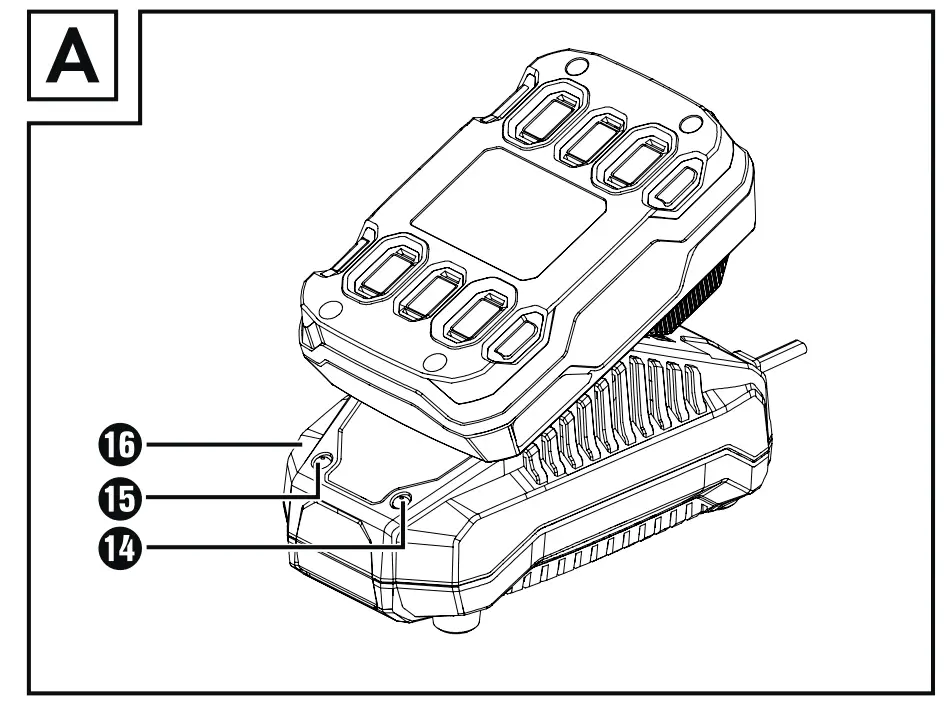 A
16
15
14