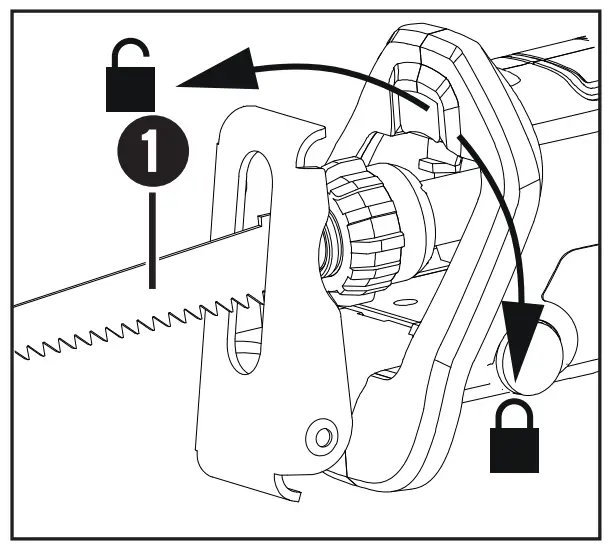 1