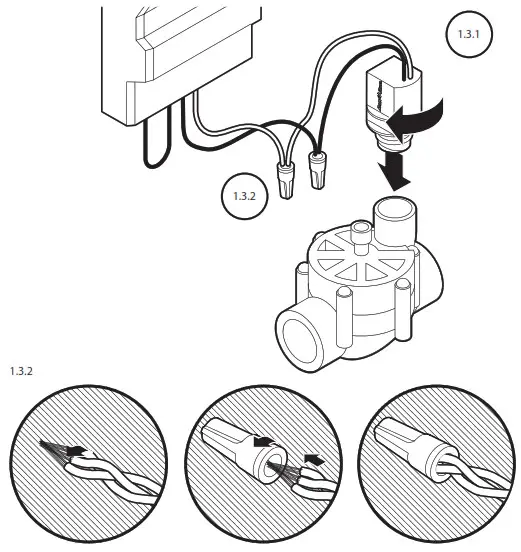 1.3.1

1.3.2

1.3.2