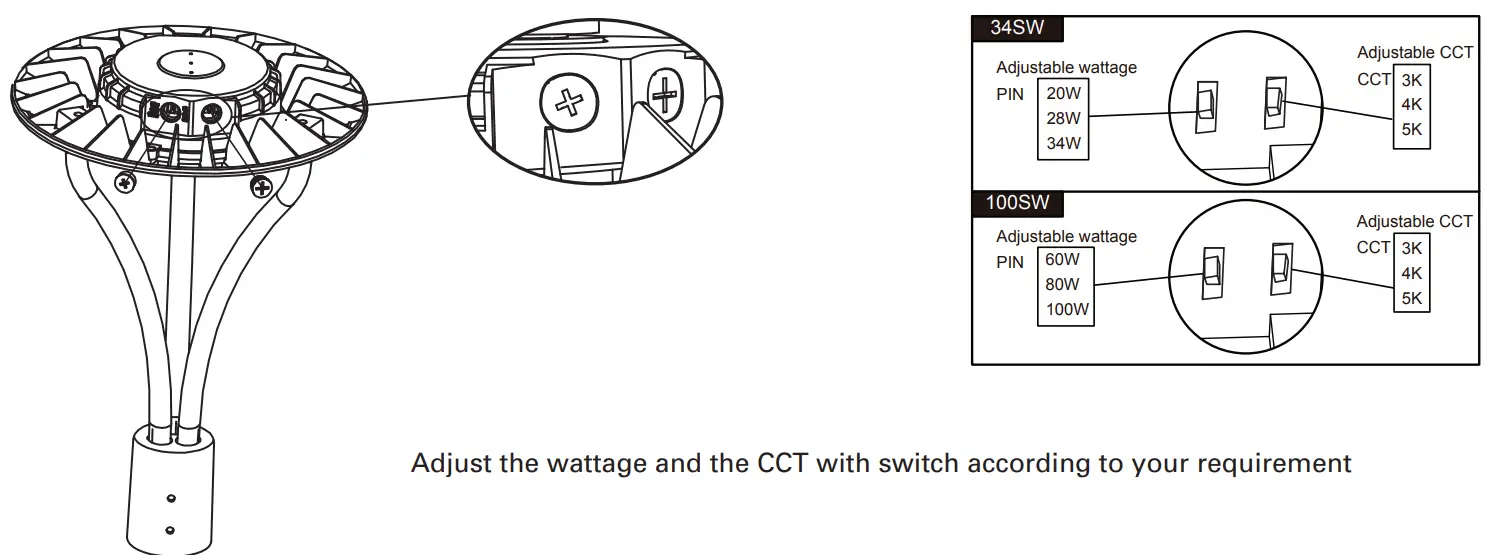 34SW

Adjustable wattage
PIN
20W
28W
34W

Adjustable CCT
CCT
3K
4K
5K

100SW

Adjustable wattage
PIN
60W
80W
100W

Adjustable CCT
CCT
3K
4K
5K

Adjust the wattage and the CCT with switch according to your requirement