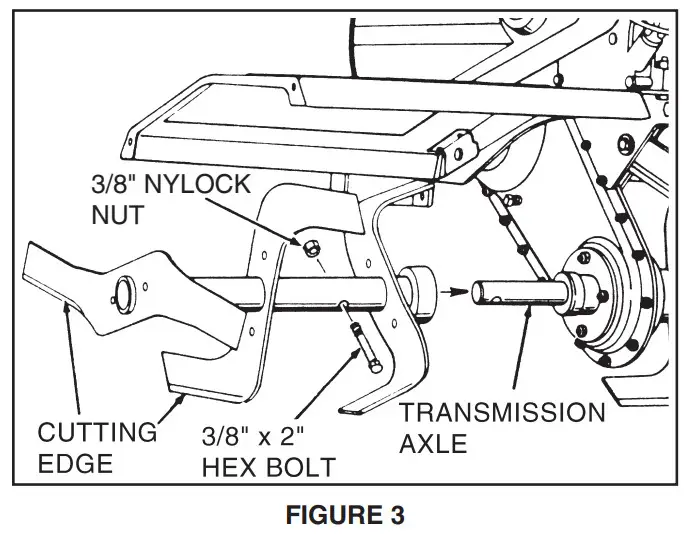 3/8" NYLOCK NUT

CUTTING EDGE

3/8" x 2" HEX BOLT

TRANSMISSION AXLE

FIGURE 3