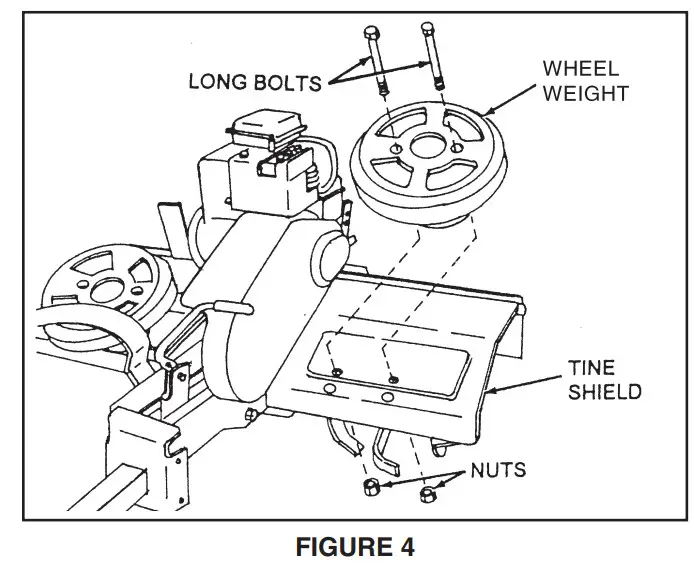 LONG BOLTS

WHEEL WEIGHT

TINE SHIELD

NUTS

FIGURE 4