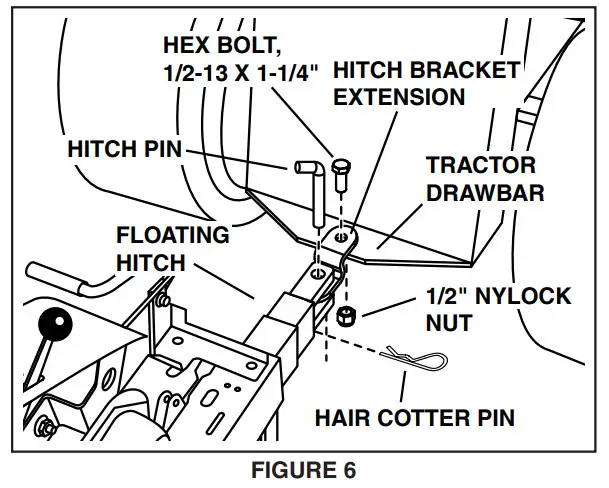 HEX BOLT,
1/2-13 X 1-1/4"

HITCH BRACKET
EXTENSION

HITCH PIN

TRACTOR
DRAWBAR

FLOATING
HITCH

1/2" NYLOCK
NUT

HAIR COTTER PIN

FIGURE 6