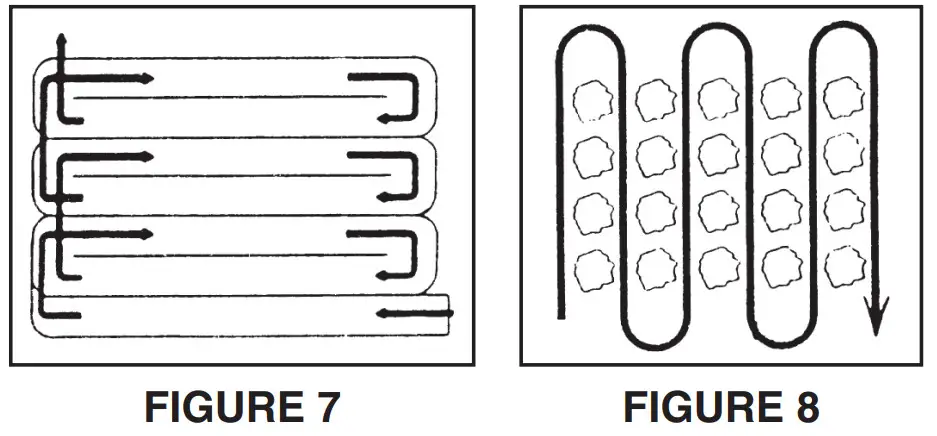 FIGURE 7

FIGURE 8