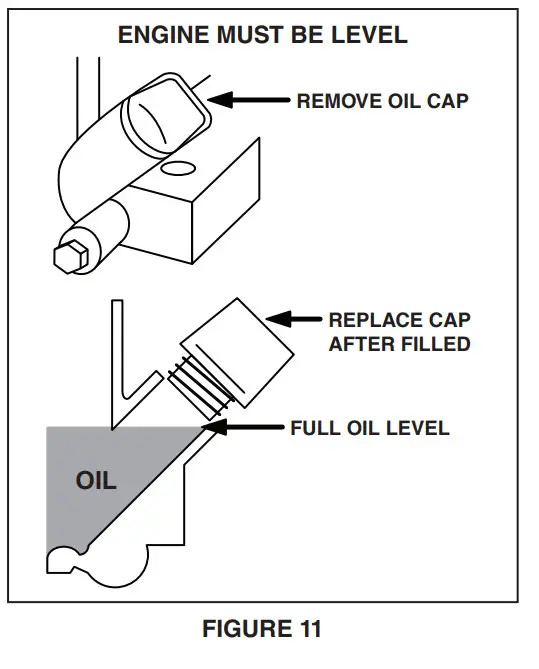 ENGINE MUST BE LEVEL

REMOVE OIL CAP

REPLACE CAP AFTER FILLED

FULL OIL LEVEL

OIL

FIGURE 11