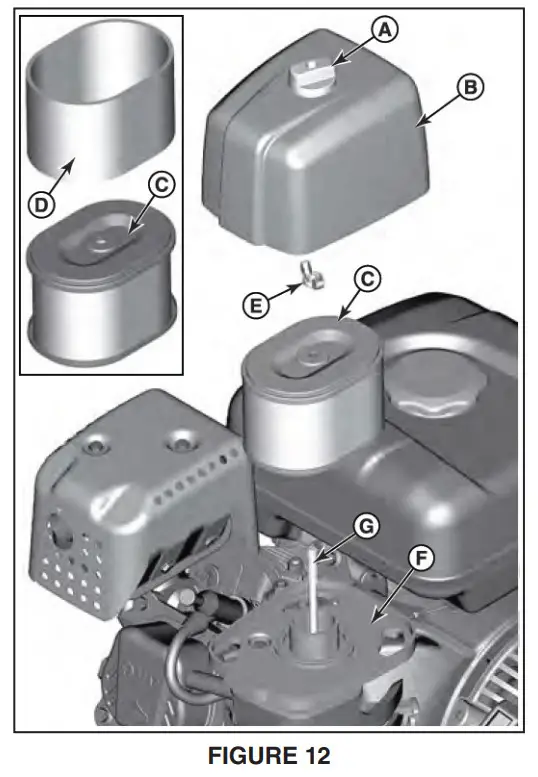 A
B
D
C
E
C
G
F
FIGURE 12