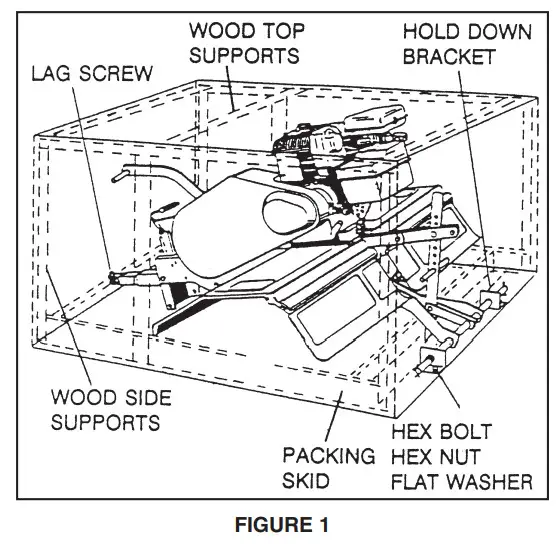 WOOD TOP SUPPORTS

HOLD DOWN BRACKET

LAG SCREW

WOOD SIDE SUPPORTS

PACKING SKID

HEX BOLT
HEX NUT
FLAT WASHER

FIGURE 1