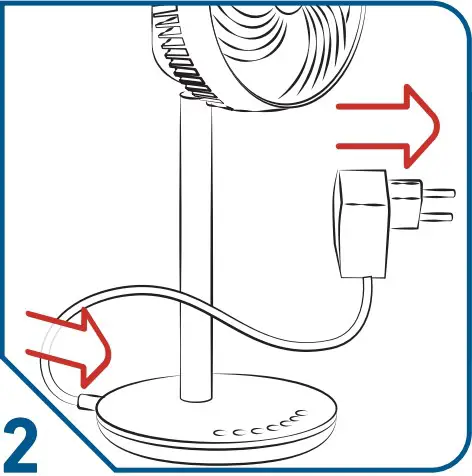 2