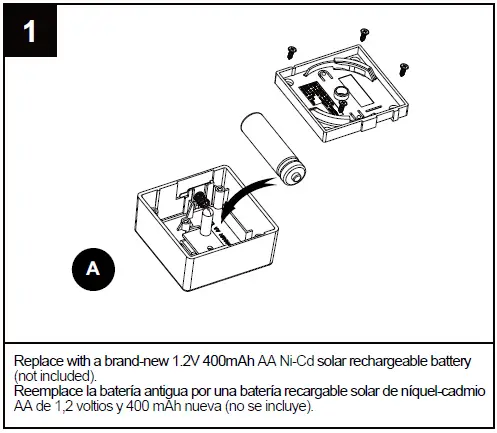 1

A

Replace with a brand-new 1.2V 400mAh AA Ni-Cd solar rechargeable battery (not included).
Reemplace la batería antigua por una batería recargable solar de níquel-cadmio AA de 1,2 voltios y 400 mAh nueva (no se incluye).