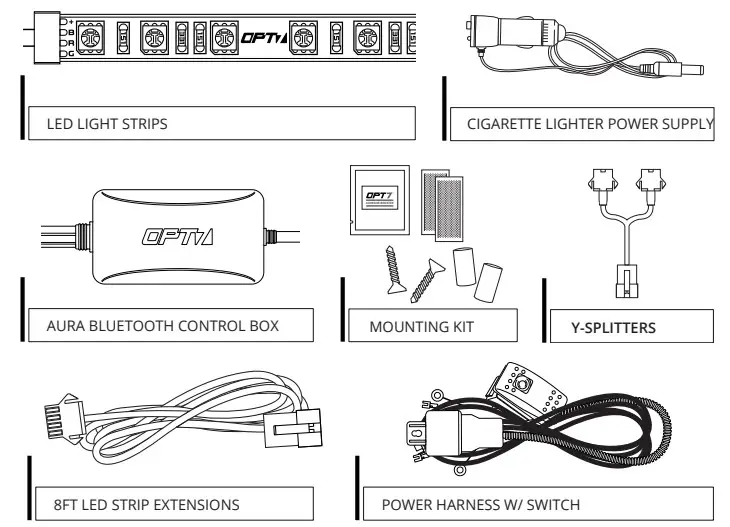 +
B
R
G
OPT7
LED LIGHT STRIPS

CIGARETTE LIGHTER POWER SUPPLY

OPT7
AURA BLUETOOTH CONTROL BOX

OPT7
MOUNTING KIT

Y-SPLITTERS

8FT LED STRIP EXTENSIONS

POWER HARNESS W/ SWITCH