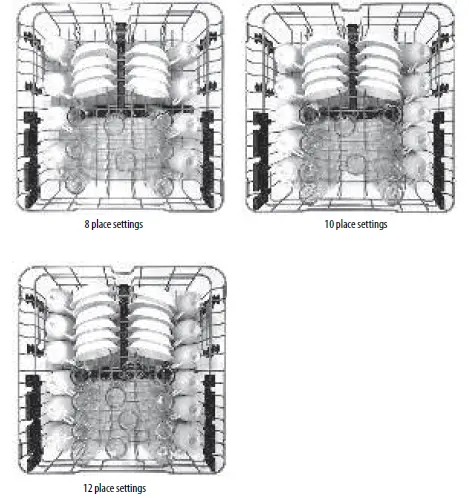 8 place settings

10 place settings

12 place settings