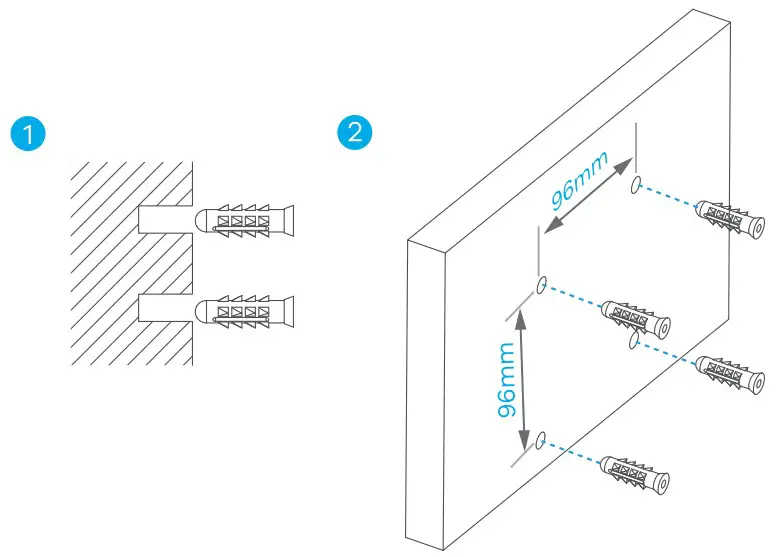 1

2

96mm

96mm