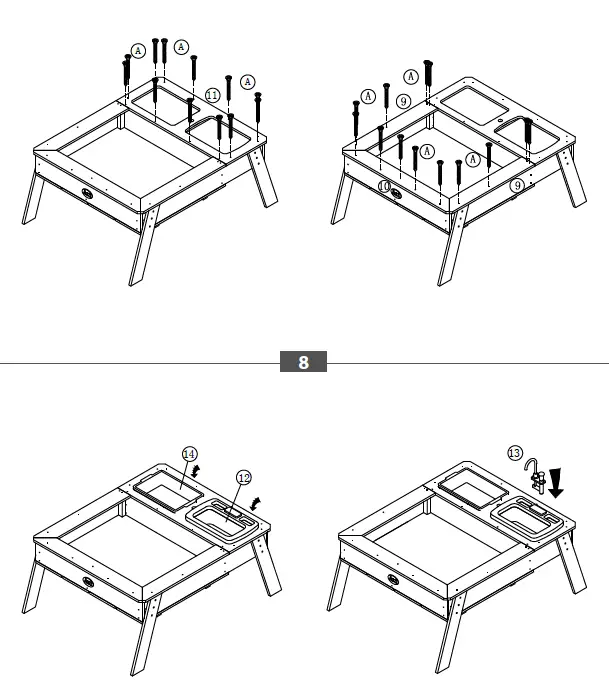 A
A
11
A

A
A
9
A
A
10
9

8

14
12

13