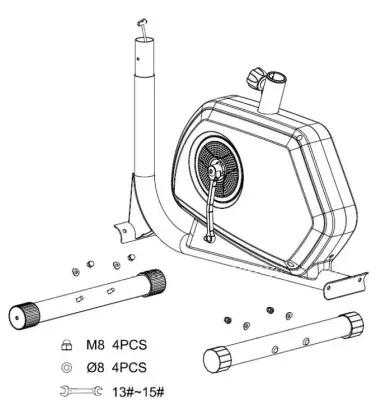 M8 4PCS
Ø8 4PCS
13#~15#