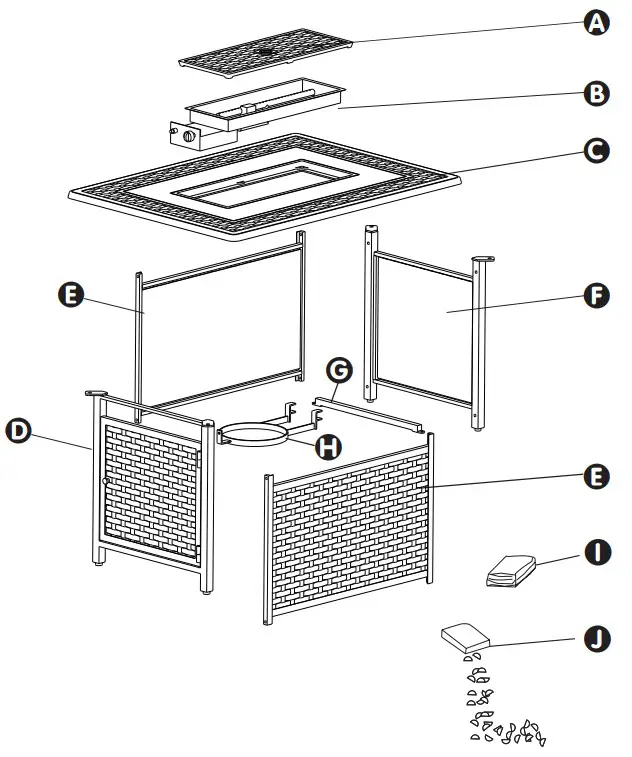 A
B
C
E
F
G
D
H
E
I
J