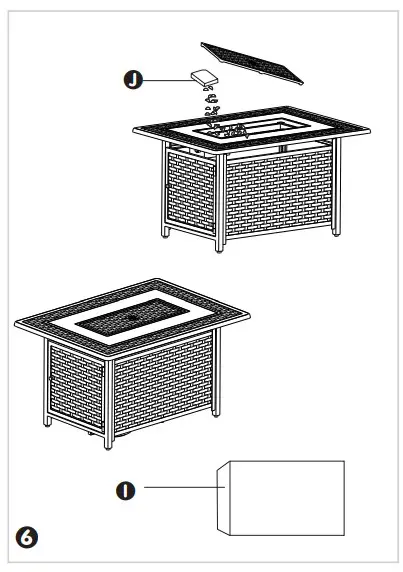 J

I

6