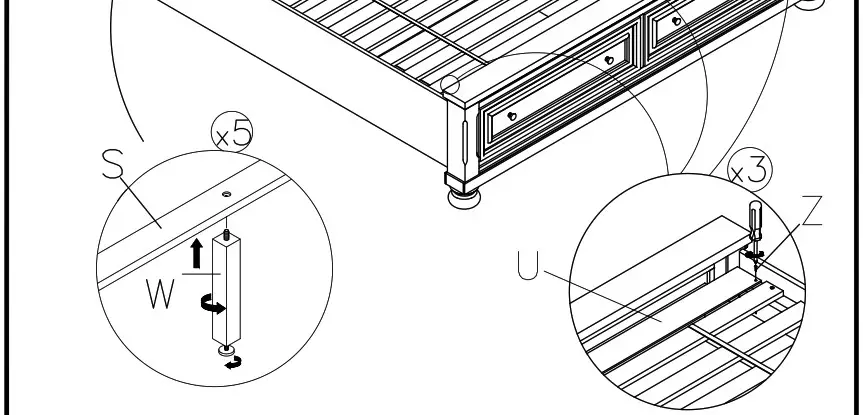 x5
S
W
x3
Z
U