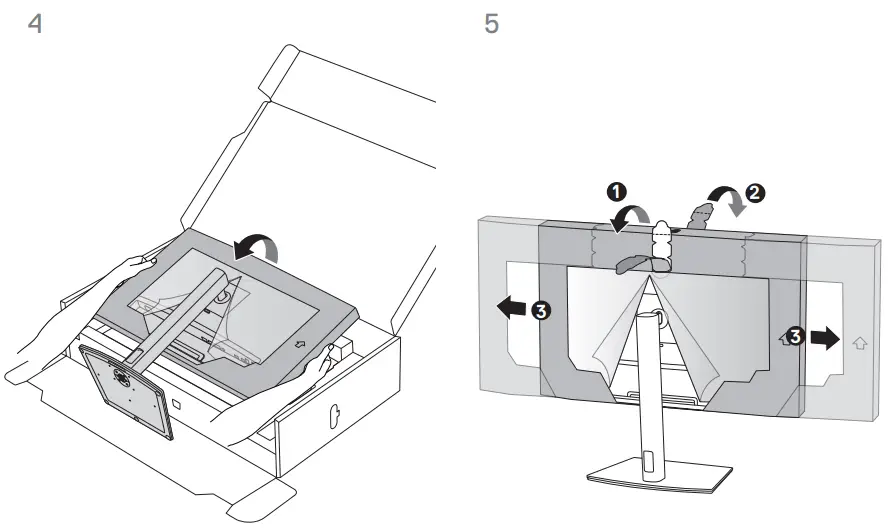 4

5

1
2
3
3