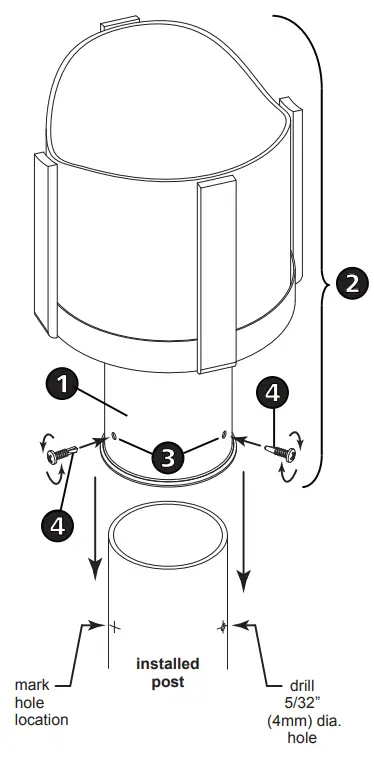 2

1

4

3

4

installed post

mark hole location

drill 5/32" (4mm) dia. hole