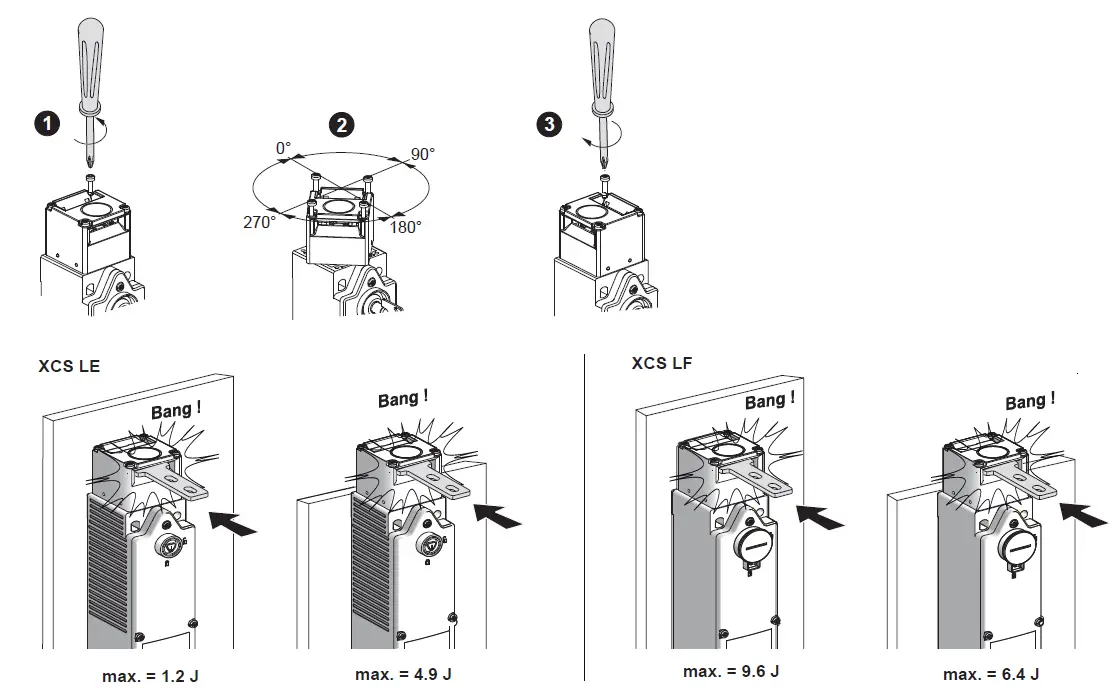 1

2

0°

90°

270°

180°

3

XCS LE

Bang !

Bang !

max. = 1.2 J

max. = 4.9 J

XCS LF

Bang !

Bang !

max. = 9.6 J

max. = 6.4 J