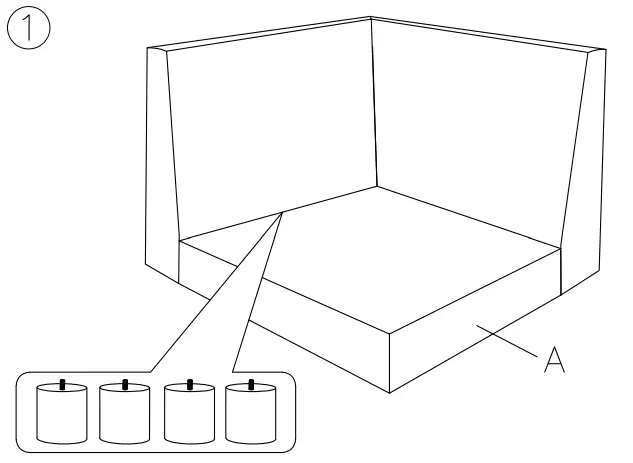 1

A