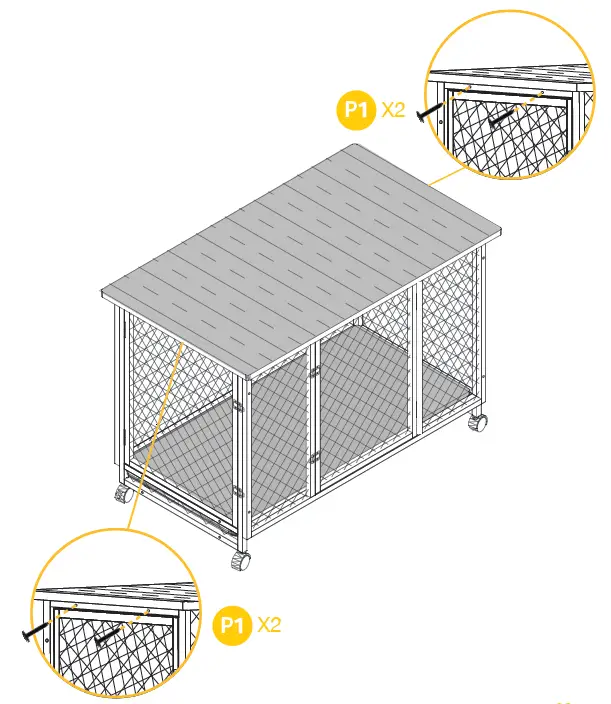 P1 X2

P1 X2