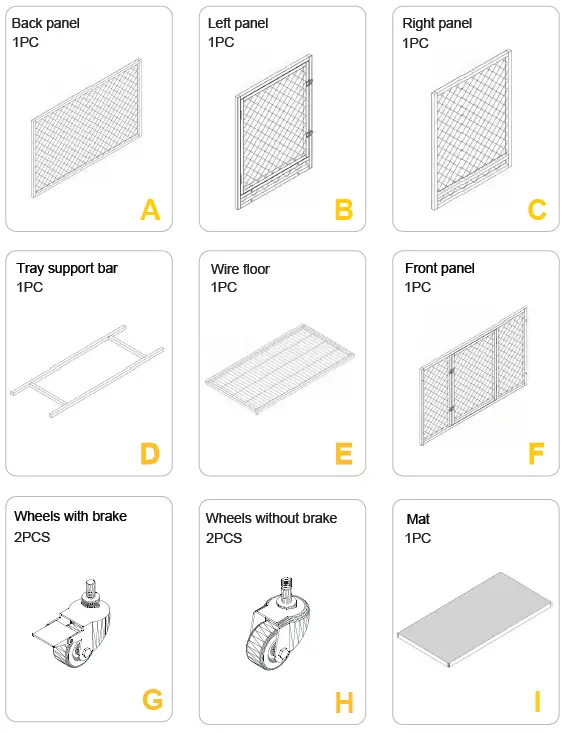 Back panel
1PC
A

Left panel
1PC
B

Right panel
1PC
C

Tray support bar
1PC
D

Wire floor
1PC
E

Front panel
1PC
F

Wheels with brake
2PCS
G

Wheels without brake
2PCS
H

Mat
1PC
I