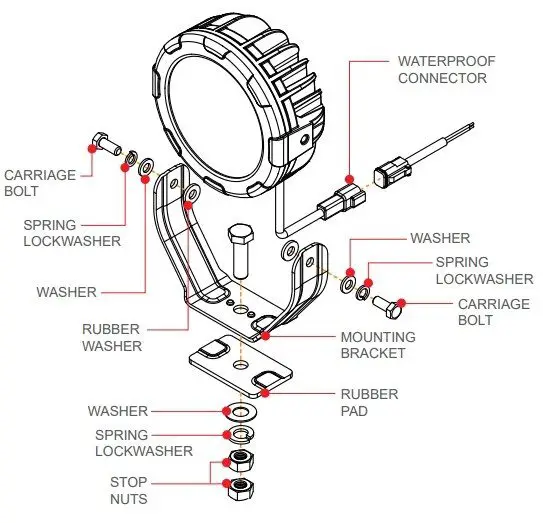 WATERPROOF
CONNECTOR

CARRIAGE
BOLT

SPRING
LOCKWASHER

WASHER

RUBBER
WASHER

WASHER

SPRING
LOCKWASHER

CARRIAGE
BOLT

MOUNTING
BRACKET

RUBBER
PAD

WASHER

SPRING
LOCKWASHER

STOP
NUTS