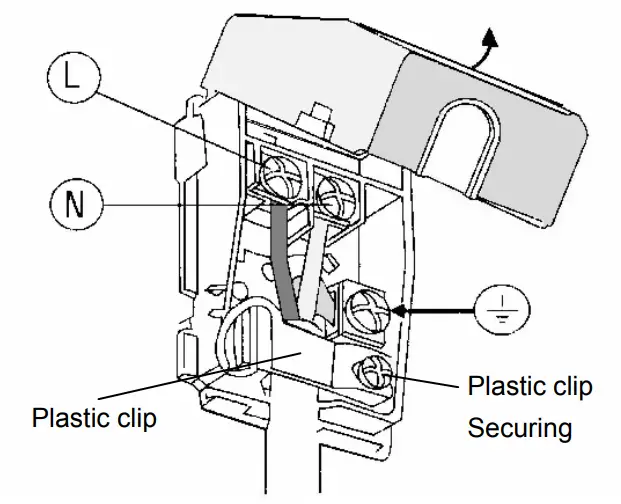 L

N

Plastic clip

Plastic clip
Securing