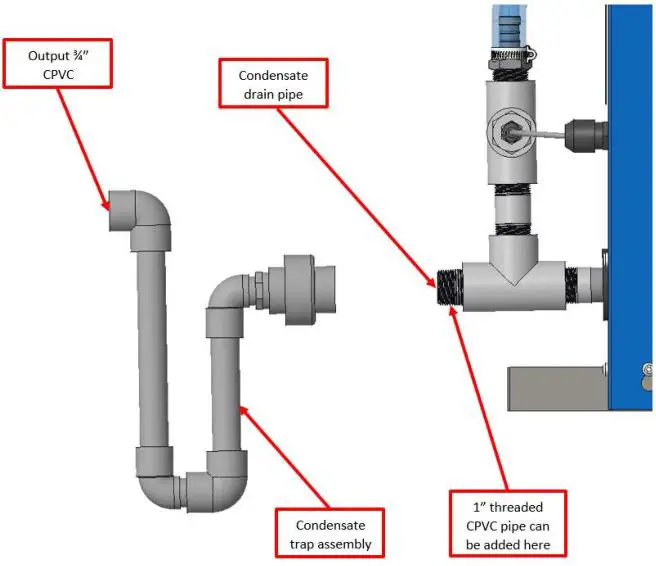 Output ¾" CPVC

Condensate drain pipe

Condensate trap assembly

1" threaded CPVC pipe can be added here