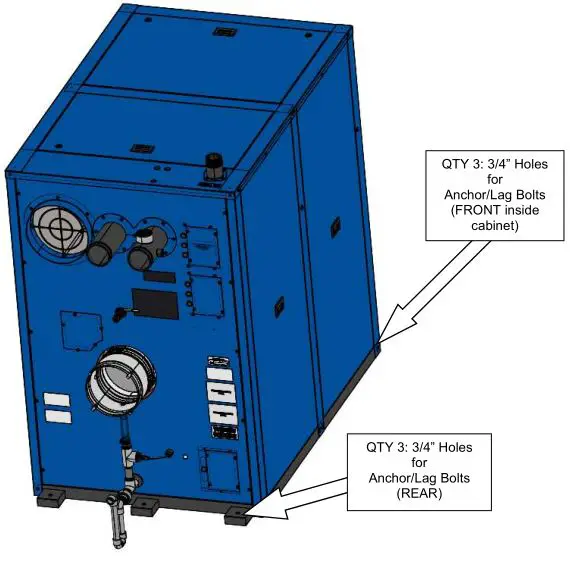 QTY 3: 3/4” Holes for Anchor/Lag Bolts (FRONT inside cabinet)

QTY 3: 3/4” Holes for Anchor/Lag Bolts (REAR)