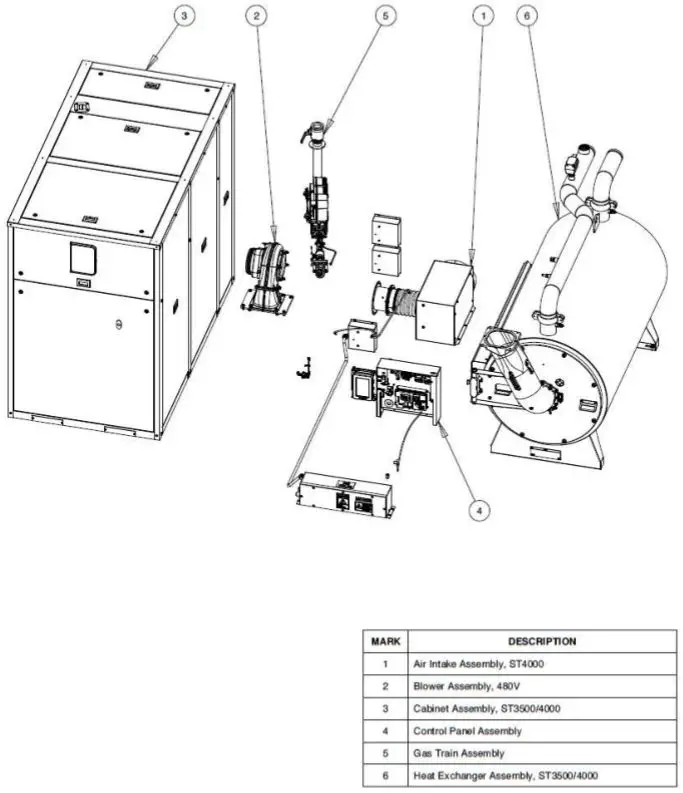 3 2 5 1 6

4

| MARK | DESCRIPTION |
|---|---|
| 1 | Air Intake Assembly, ST4000 |
| 2 | Blower Assembly, 480V |
| 3 | Cabinet Assembly, ST3500/4000 |
| 4 | Control Panel Assembly |
| 5 | Gas Train Assembly |
| 6 | Heat Exchanger Assembly, ST3500/4000 |