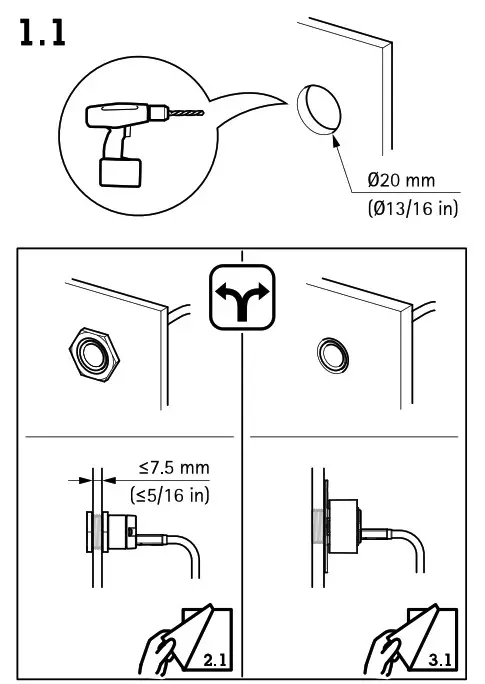 1.1

Ø20 mm
(Ø13/16 in)

≤7.5 mm
(≤5/16 in)

2.1

3.1