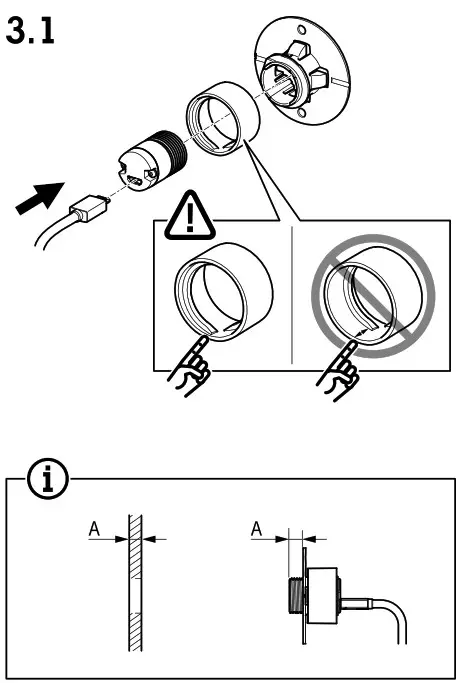 3.1

A

A