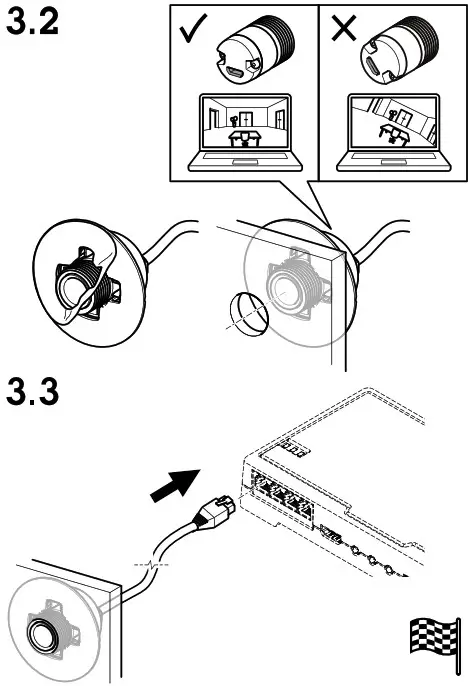 3.2

✓

✕

3.3