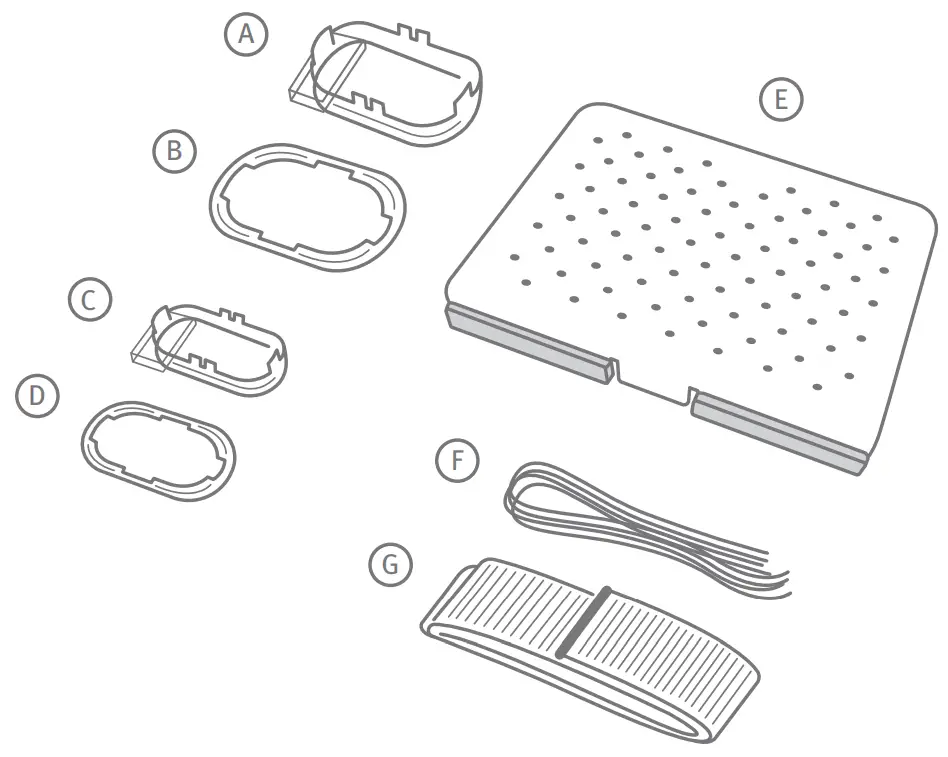 A
B
C
D
E
F
G