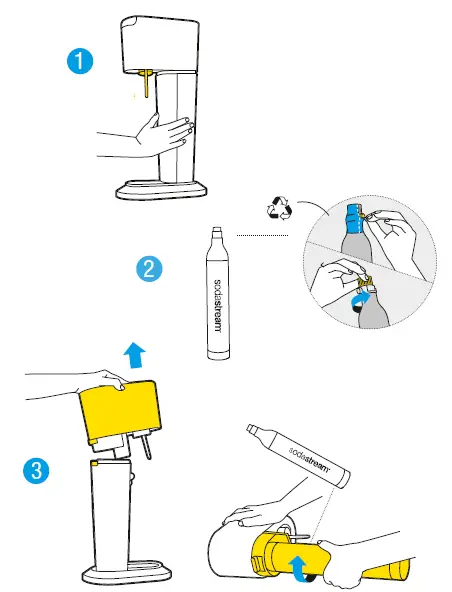 1

2

sodastream

3

sodastream